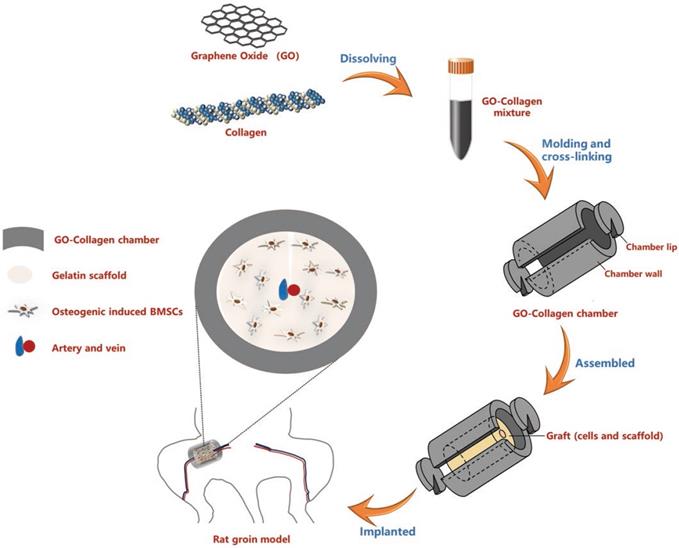 Graphene Oxide (GO)

Collagen

Dissolving

GO-Collagen mixture

Molding and cross-linking

Chamber lip

Chamber wall

GO-Collagen chamber

Assembled

Graft (cells and scaffold)

Implanted

Rat groin model

GO-Collagen chamber

Gelatin scaffold

Osteogenic induced BMSCs

Artery and vein