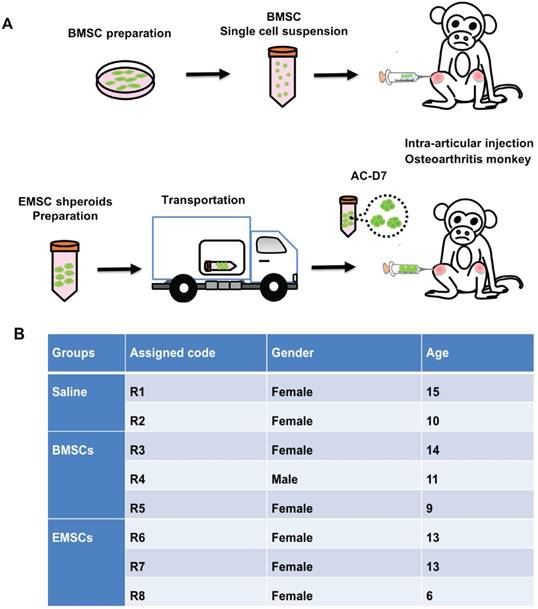 A

BMSC preparation

BMSC
Single cell suspension

Intra-articular injection
Osteoarthritis monkey

EMSC shperoids
Preparation

Transportation

AC-D7

B

| Groups | Assigned code | Gender | Age |
|---|---|---|---|
| Saline | R1 | Female | 15 |
| | R2 | Female | 10 |
| BMSCs | R3 | Female | 14 |
| | R4 | Male | 11 |
| | R5 | Female | 9 |
| EMSCs | R6 | Female | 13 |
| | R7 | Female | 13 |
| | R8 | Female | 6 |