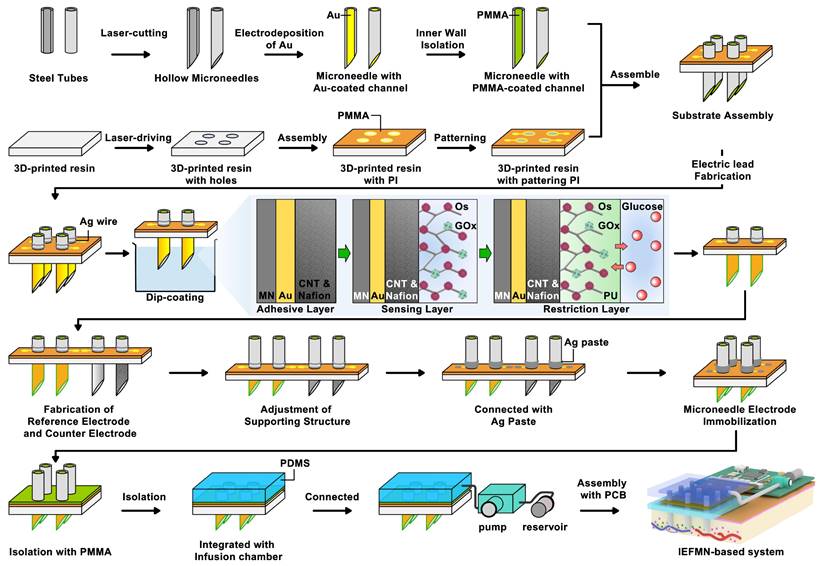 Steel Tubes

Laser-cutting

Hollow Microneedles

Electrodeposition of Au

Au

Microneedle with Au-coated channel

Inner Wall Isolation

PMMA

Microneedle with PMMA-coated channel

Assemble

Substrate Assembly

3D-printed resin

Laser-driving

3D-printed resin with holes

Assembly

PMMA

3D-printed resin with PI

Patterning

3D-printed resin with pattering PI

Electric lead Fabrication

Ag wire

Dip-coating

MN Au CNT & Nafion

Adhesive Layer

MN Au CNT & Nafion Os GOx

Sensing Layer

MN Au CNT & Nafion Os GOx PU Glucose

Restriction Layer

Fabrication of Reference Electrode and Counter Electrode

Adjustment of Supporting Structure

Ag paste

Connected with Ag Paste

Microneedle Electrode Immobilization

Isolation with PMMA

Isolation

PDMS

Integrated with Infusion chamber

Connected

pump

reservoir

Assembly with PCB

IEFMN-based system