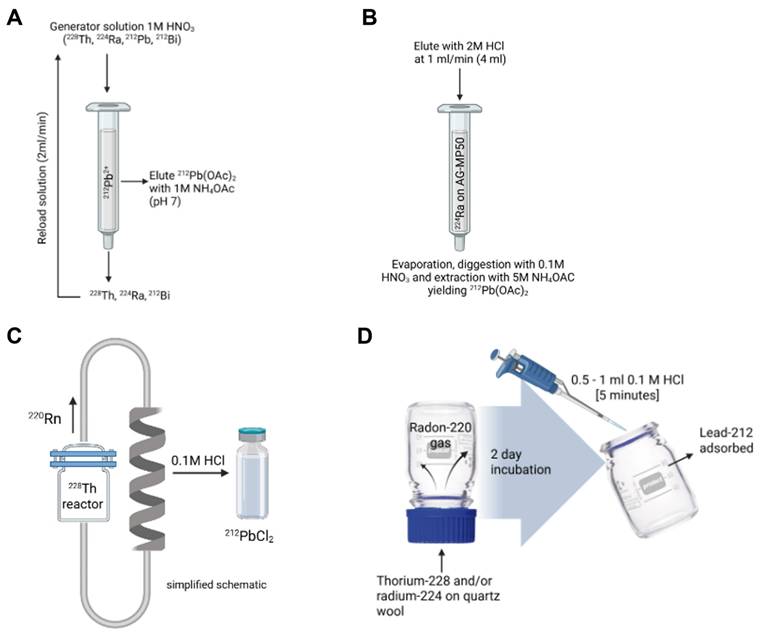 A

Generator solution 1M $HNO_3$ ($^{228}Th$, $^{224}Ra$, $^{212}Pb$, $^{212}Bi$)

Reload solution (2ml/min)

$^{212}Pb^{2+}$

Elute $^{212}Pb(OAc)_2$ with 1M $NH_4OAc$ (pH 7)

$^{228}Th$, $^{224}Ra$, $^{212}Bi$

B

Elute with 2M HCl at 1 ml/min (4 ml)

$^{224}Ra$ on AG-MP50

Evaporation, diggestion with 0.1M $HNO_3$ and extraction with 5M $NH_4OAC$ yielding $^{212}Pb(OAc)_2$

C

$^{220}Rn$

$^{228}Th$ reactor

0.1M HCl

$^{212}PbCl_2$

simplified schematic

D

0.5 - 1 ml 0.1 M HCl [5 minutes]

Radon-220 gas

2 day incubation

Lead-212 adsorbed

Thorium-228 and/or radium-224 on quartz wool