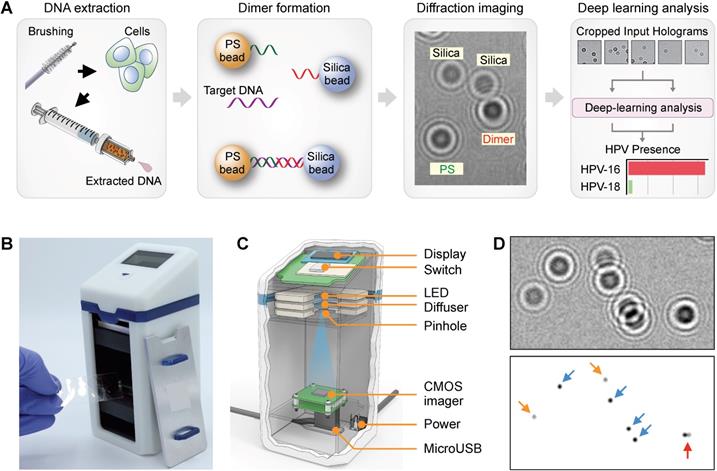 A

DNA extraction

Brushing

Cells

Extracted DNA

Dimer formation

PS bead

Silica bead

Target DNA

PS bead

Silica bead

Diffraction imaging

Silica

Silica

Dimer

PS

Deep learning analysis

Cropped Input Holograms

Deep-learning analysis

HPV Presence

HPV-16

HPV-18

B

C

Display

Switch

LED

Diffuser

Pinhole

CMOS imager

Power

MicroUSB

D